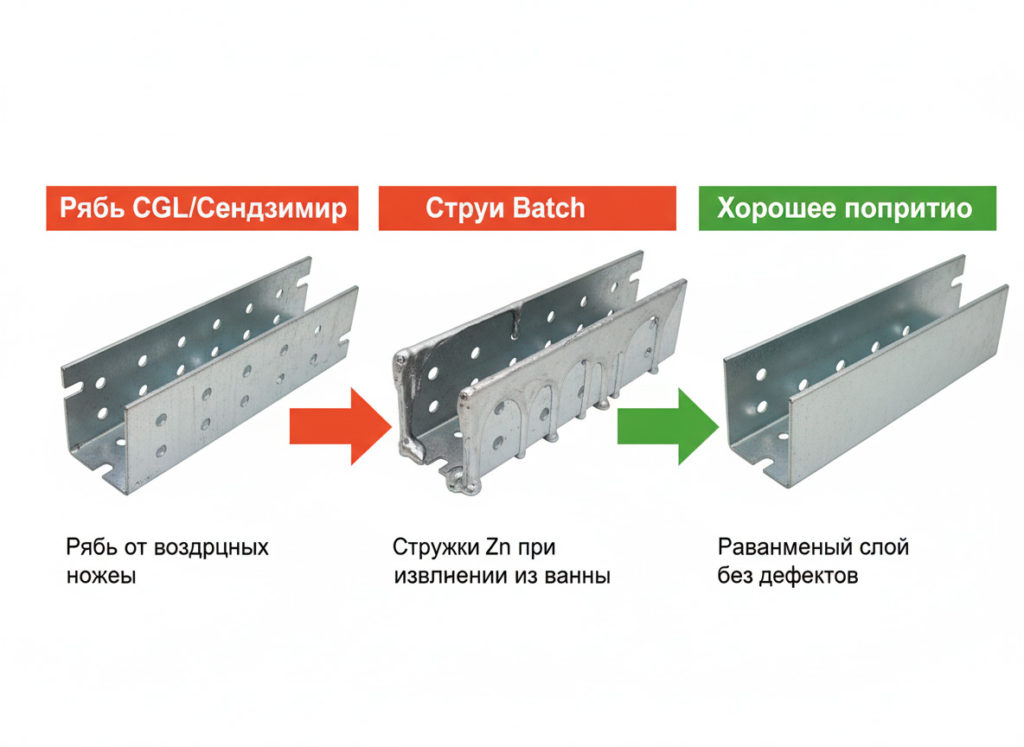 Рябь CGL/Сендзимир

Струи Batch

Хорошее попритио

Рябь от воздрцных ножеы

Стружки Zn при извлнении из ванны

Раванменый слой без дефектов